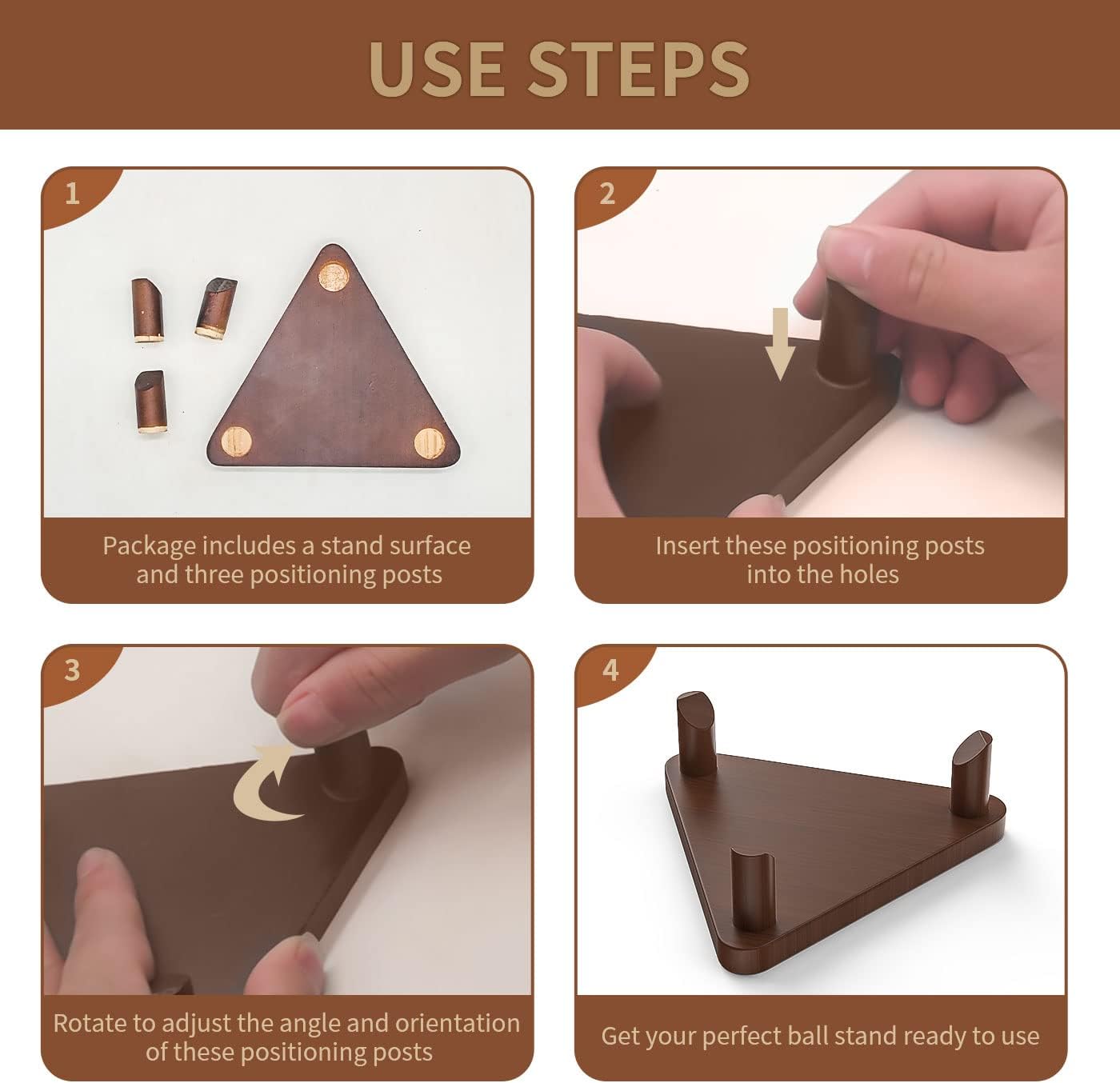 USE STEPS

1

Package includes a stand surface and three positioning posts

2

Insert these positioning posts into the holes

3

Rotate to adjust the angle and orientation of these positioning posts

4

Get your perfect ball stand ready to use