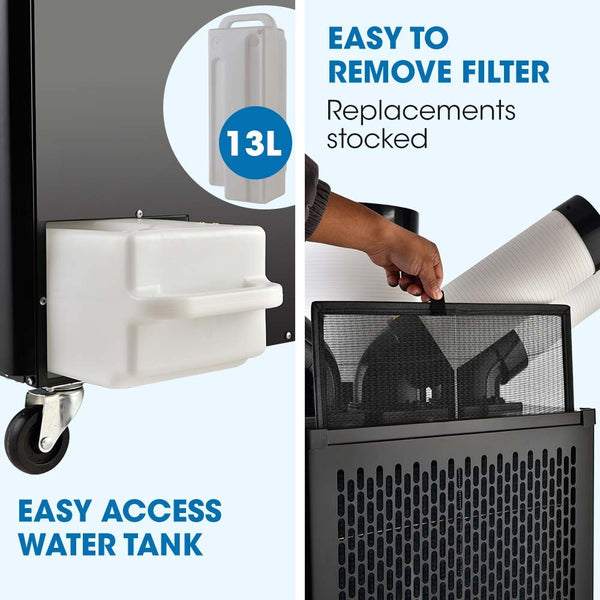 13L

EASY ACCESS WATER TANK

EASY TO REMOVE FILTER

Replacements stocked