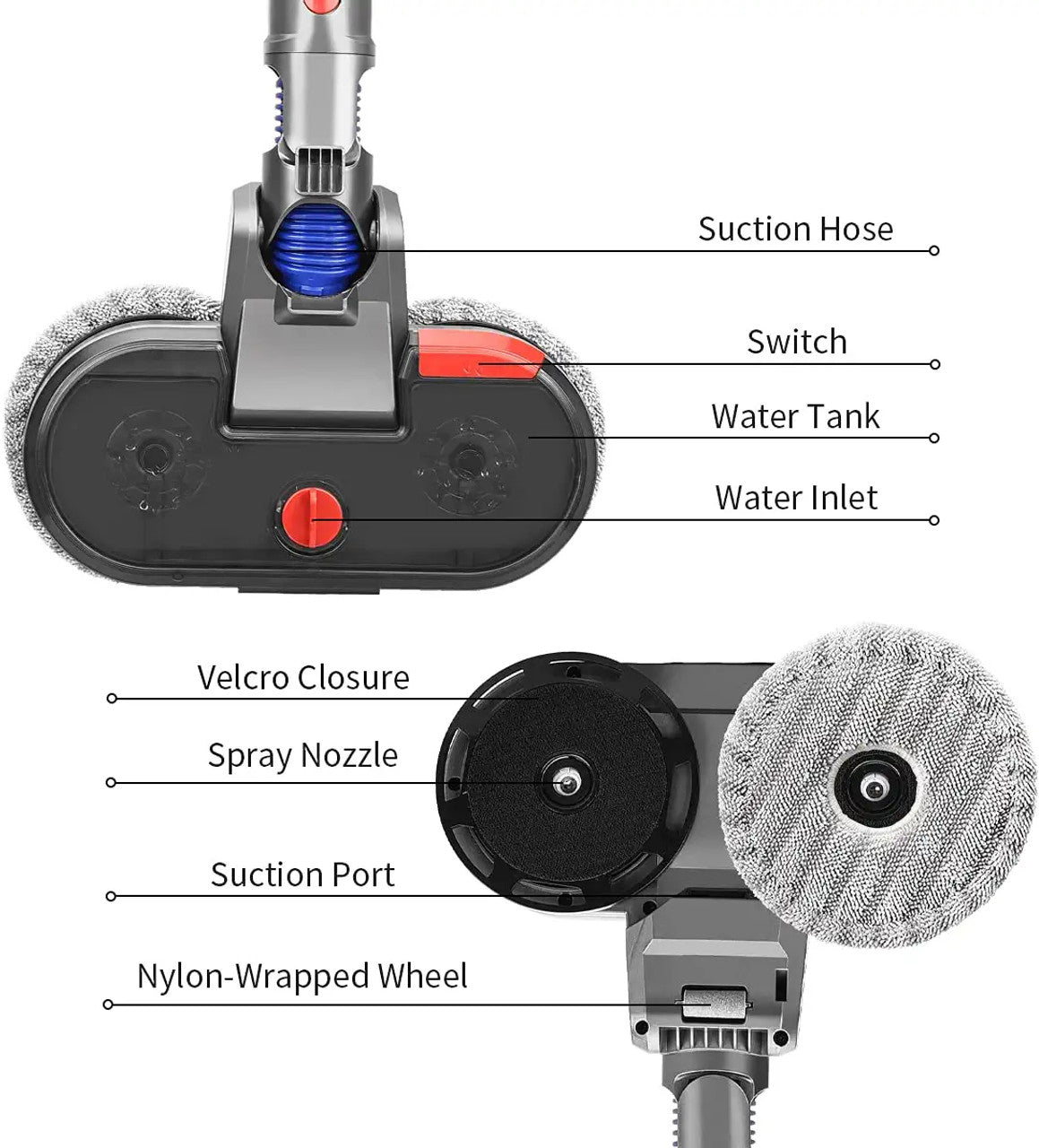 Suction Hose

Switch

Water Tank

Water Inlet

Velcro Closure

Spray Nozzle

Suction Port

Nylon-Wrapped Wheel