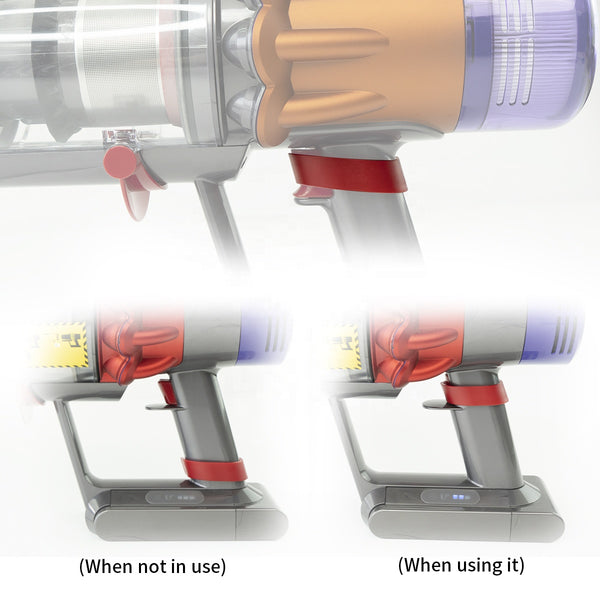 (When not in use)

(When using it)