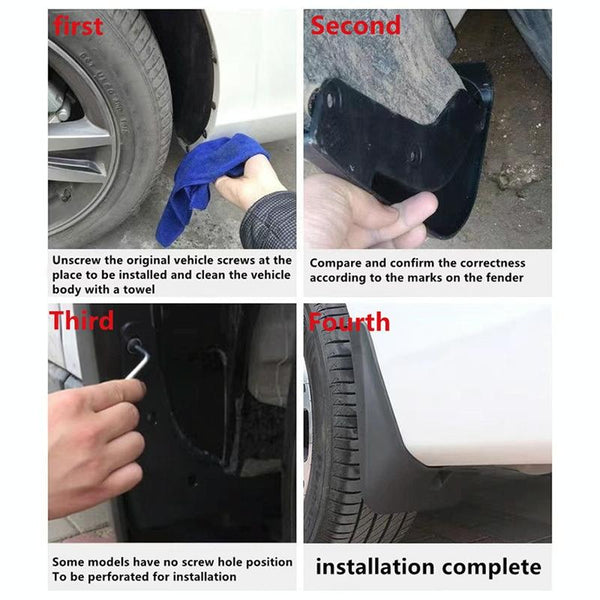 first

Unscrew the original vehicle screws at the place to be installed and clean the vehicle body with a towel

Second

Compare and confirm the correctness according to the marks on the fender

Third

Some models have no screw hole position To be perforated for installation

Fourth

installation complete