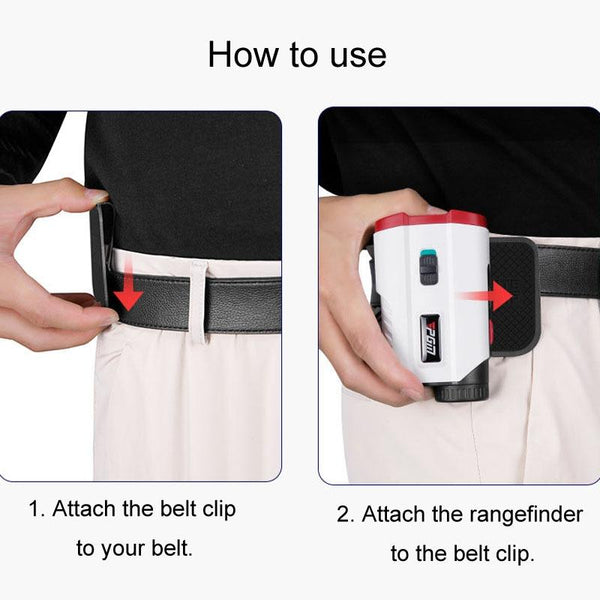 How to use

PGM

1. Attach the belt clip to your belt.

2. Attach the rangefinder to the belt clip.