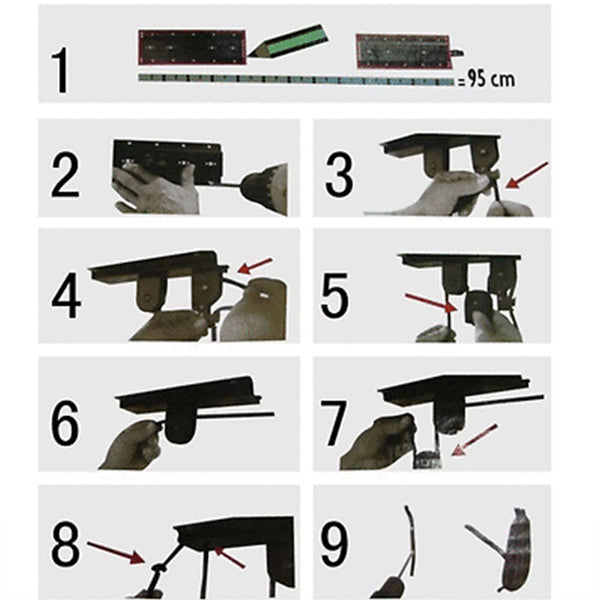 1
= 95 cm

2

3

4

5

6

7

8

9