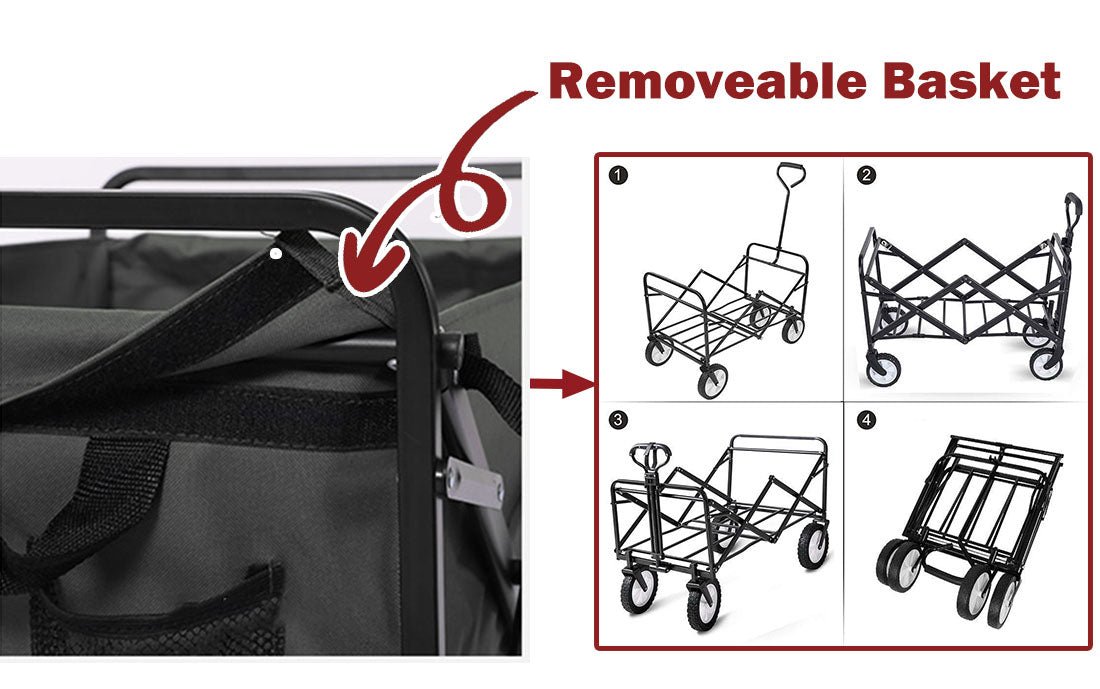 Removeable Basket

1

2

3

4