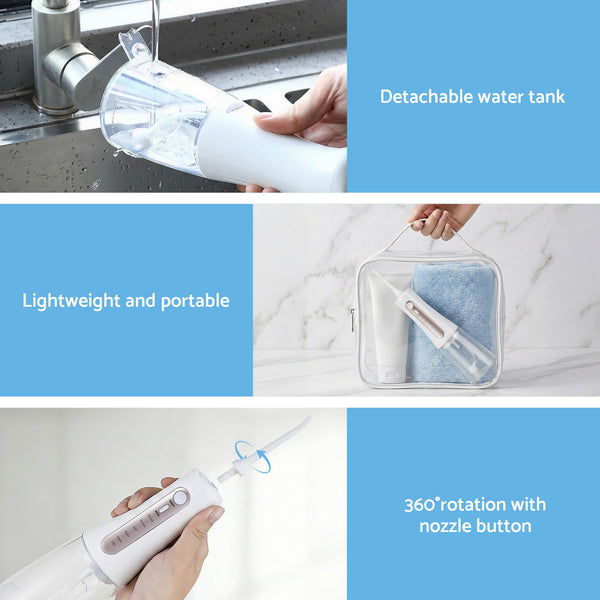 Detachable water tank

Lightweight and portable

360°rotation with nozzle button