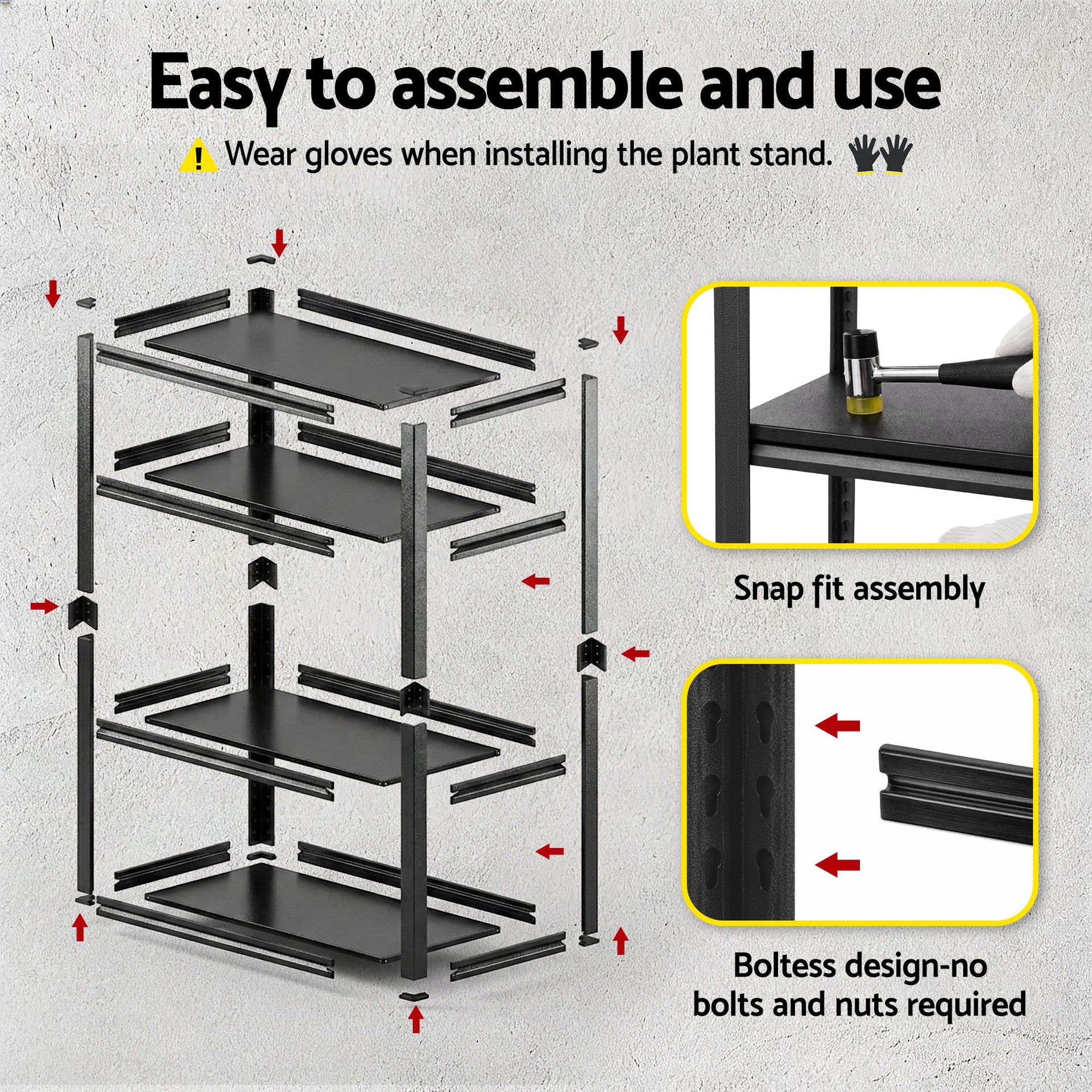 Easy to assemble and use

Wear gloves when installing the plant stand.

Snap fit assembly

Boltess design-no bolts and nuts required