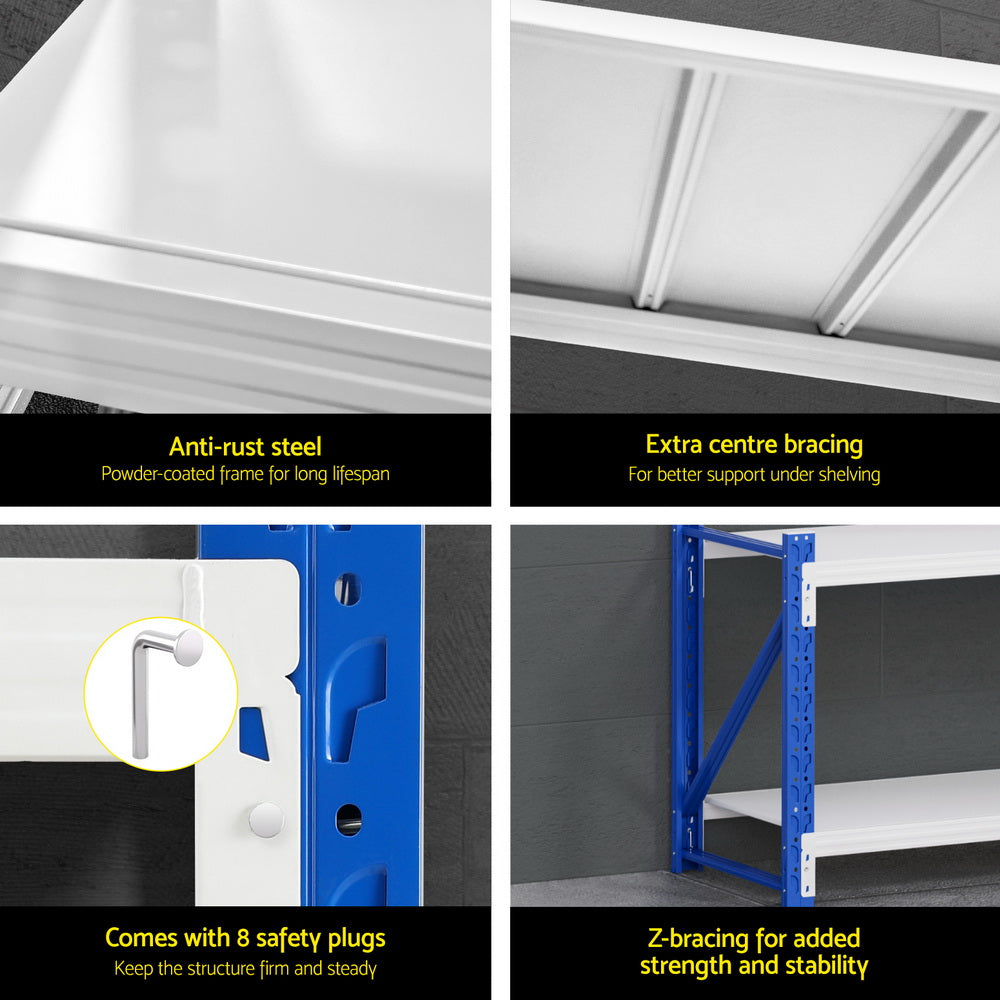 Anti-rust steel
Powder-coated frame for long lifespan

Extra centre bracing
For better support under shelving

Comes with 8 safety plugs
Keep the structure firm and steady

Z-bracing for added strength and stability