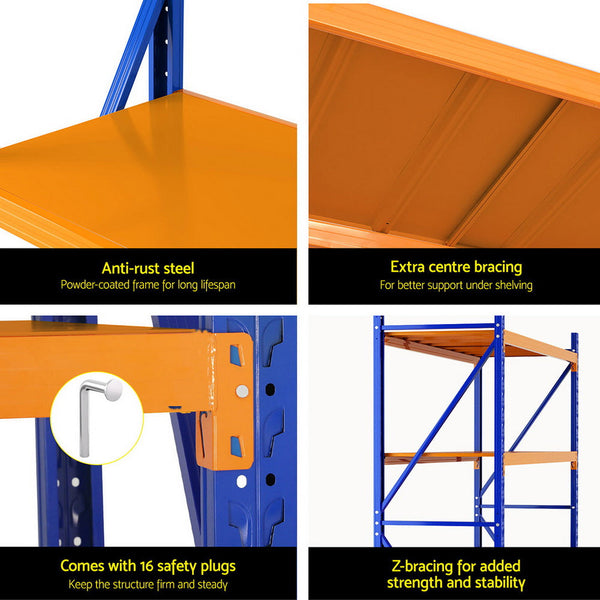 Anti-rust steel
Powder-coated frame for long lifespan

Extra centre bracing
For better support under shelving

Comes with 16 safety plugs
Keep the structure firm and steady

Z-bracing for added strength and stability