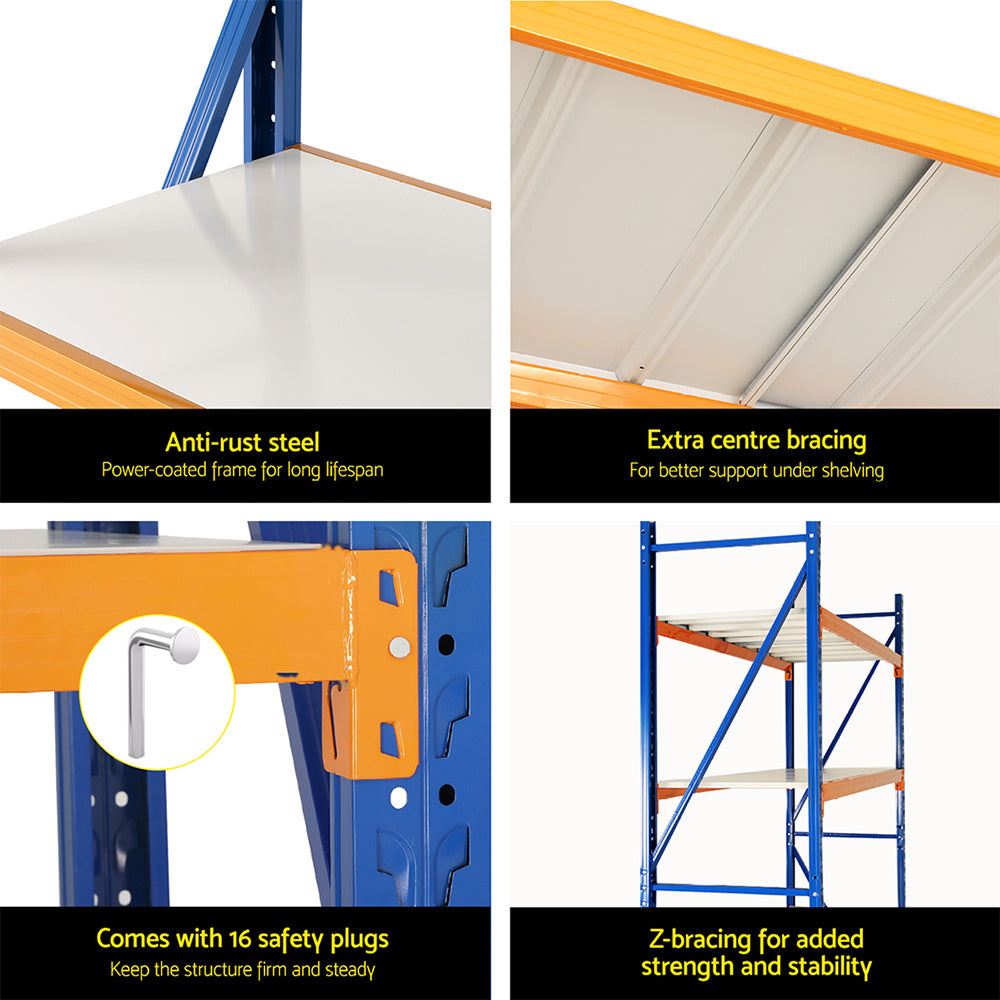 Anti-rust steel
Power-coated frame for long lifespan

Extra centre bracing
For better support under shelving

Comes with 16 safety plugs
Keep the structure firm and steady

Z-bracing for added strength and stability