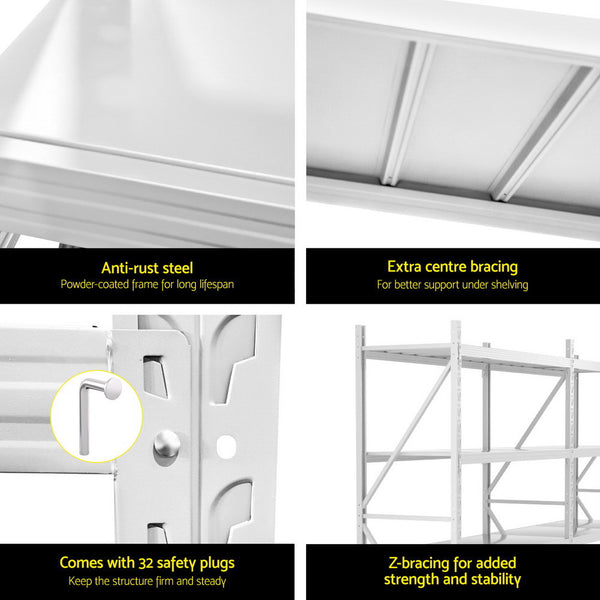 Anti-rust steel
Powder-coated frame for long lifespan

Extra centre bracing
For better support under shelving

Comes with 32 safety plugs
Keep the structure firm and steady

Z-bracing for added strength and stability