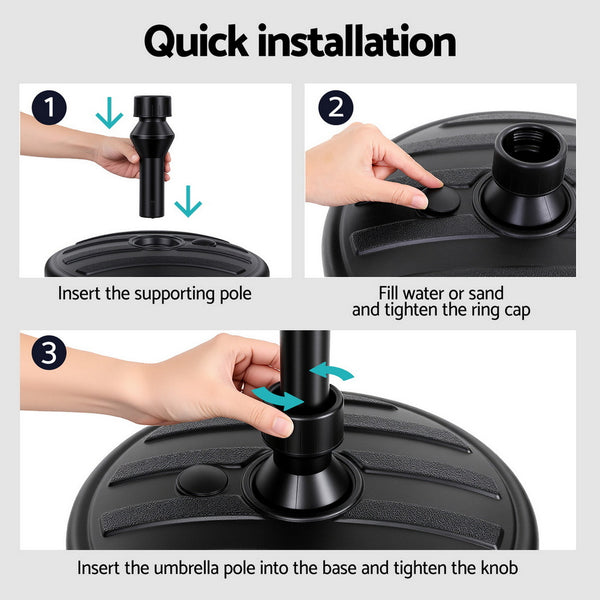 Quick installation

1

Insert the supporting pole

2

Fill water or sand and tighten the ring cap

3

Insert the umbrella pole into the base and tighten the knob