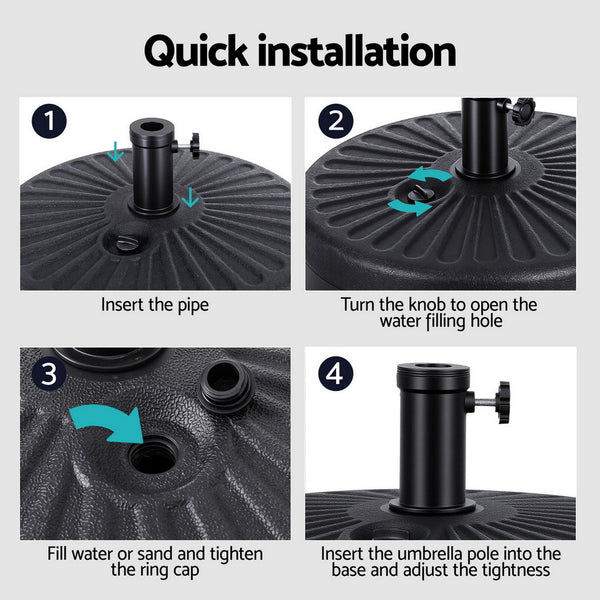 Quick installation

1

Insert the pipe

2

Turn the knob to open the water filling hole

3

Fill water or sand and tighten the ring cap

4

Insert the umbrella pole into the base and adjust the tightness