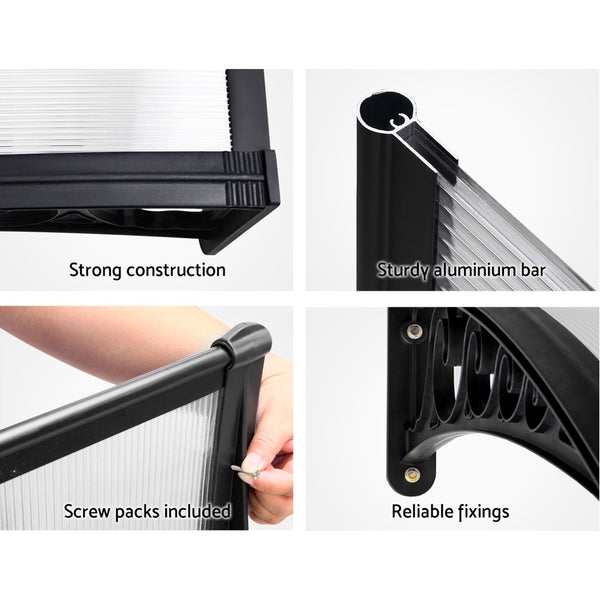 Strong construction

Sturdy aluminium bar

Screw packs included

Reliable fixings