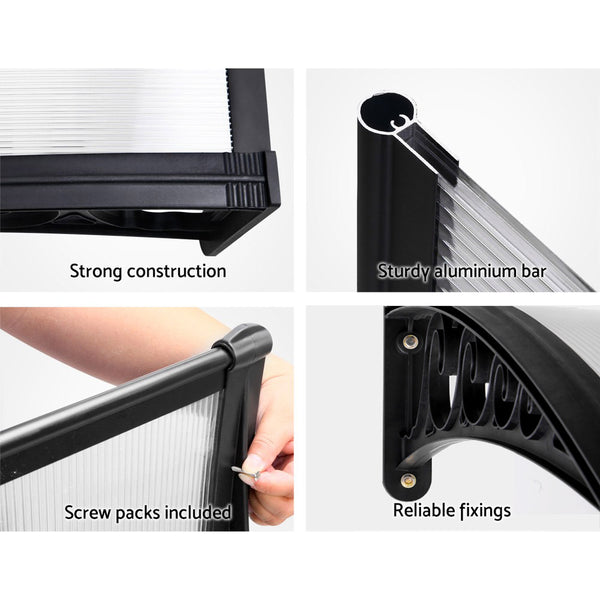 Strong construction

Sturdy aluminium bar

Screw packs included

Reliable fixings