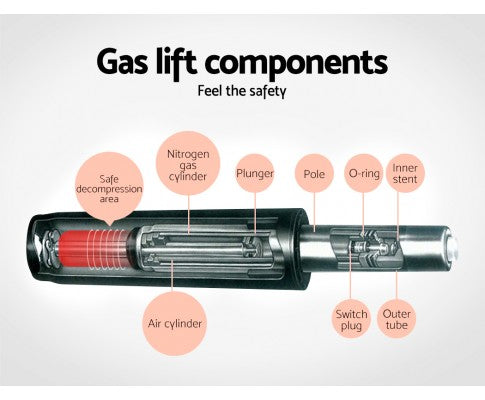 Gas lift components
Feel the safety

Safe decompression area

Nitrogen gas cylinder

Plunger

Pole

O-ring

Inner stent

Air cylinder

Switch plug

Outer tube