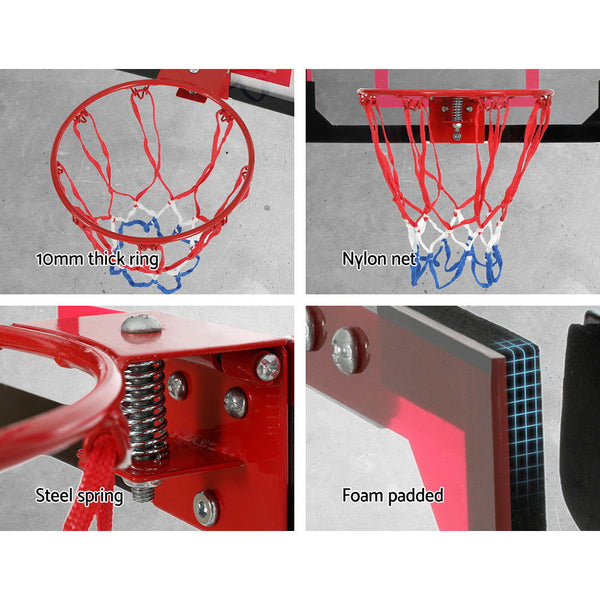 10mm thick ring

Nylon net

Steel spring

Foam padded