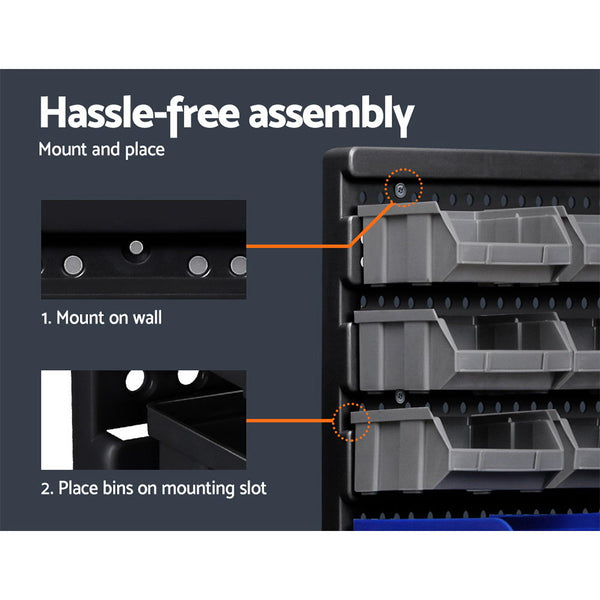 Hassle-free assembly
Mount and place

1. Mount on wall

2. Place bins on mounting slot