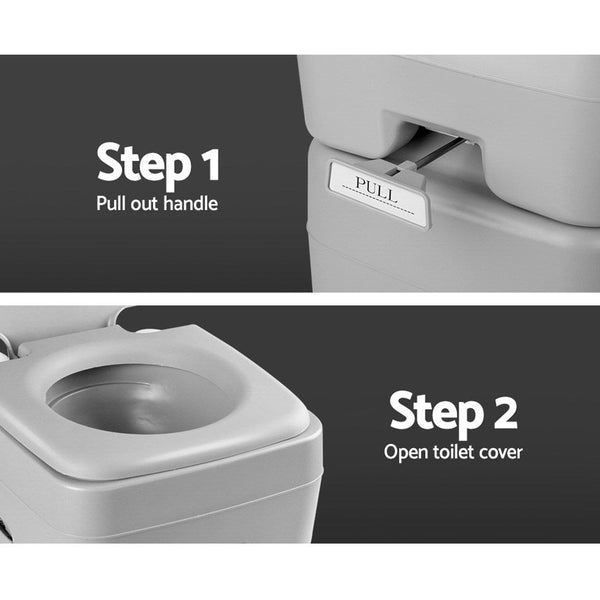 Step 1
Pull out handle

PULL

Step 2
Open toilet cover