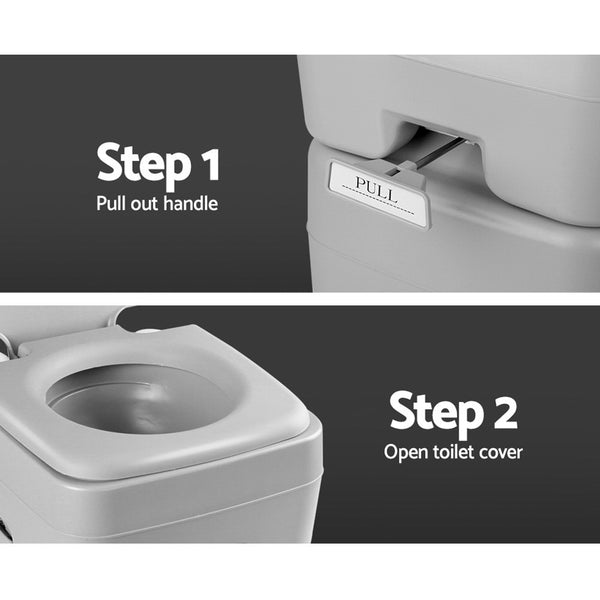 Step 1
Pull out handle

PULL

Step 2
Open toilet cover