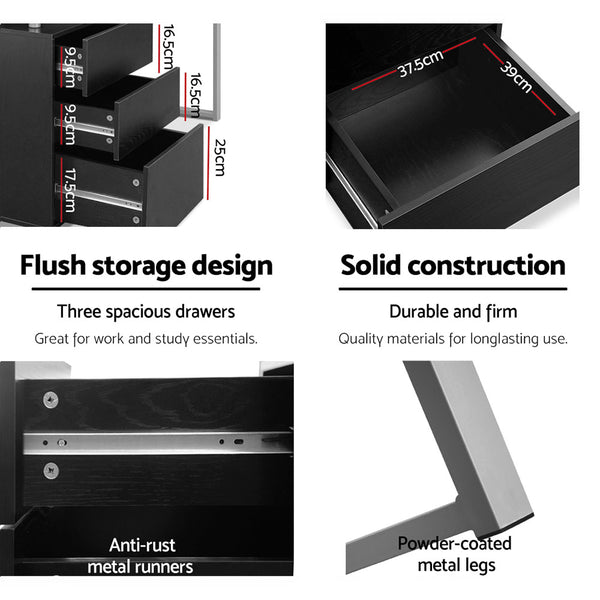 16.5cm
9.5cm
16.5cm
9.5cm
25cm
17.5cm

37.5cm
39cm

Flush storage design

Three spacious drawers

Great for work and study essentials.

Solid construction

Durable and firm

Quality materials for longlasting use.

Anti-rust metal runners

Powder-coated metal legs