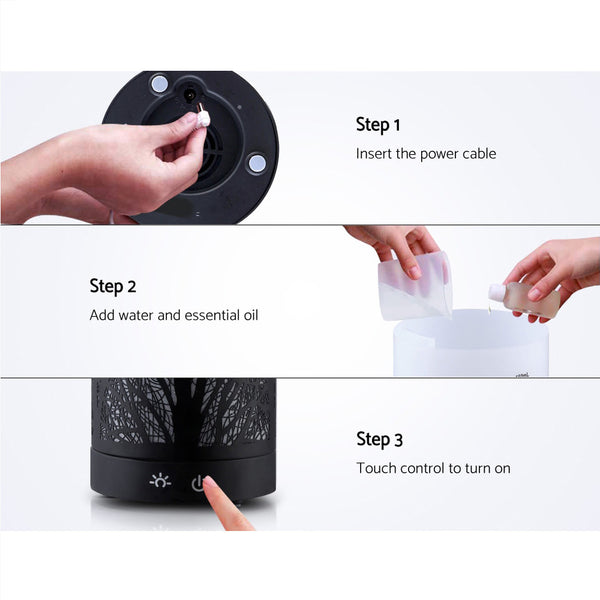 Step 1

Insert the power cable

Step 2

Add water and essential oil

Step 3

Touch control to turn on