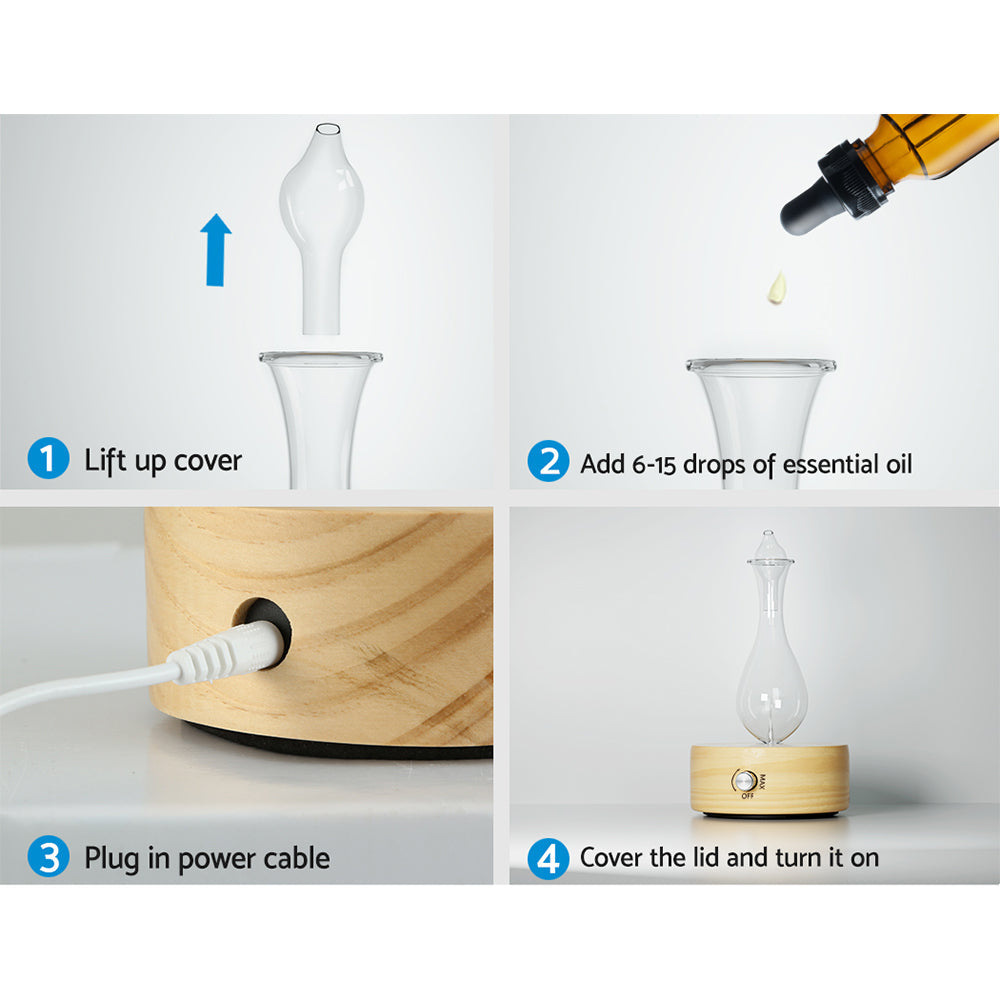 1 Lift up cover

2 Add 6-15 drops of essential oil

3 Plug in power cable

MAX
OFF

4 Cover the lid and turn it on