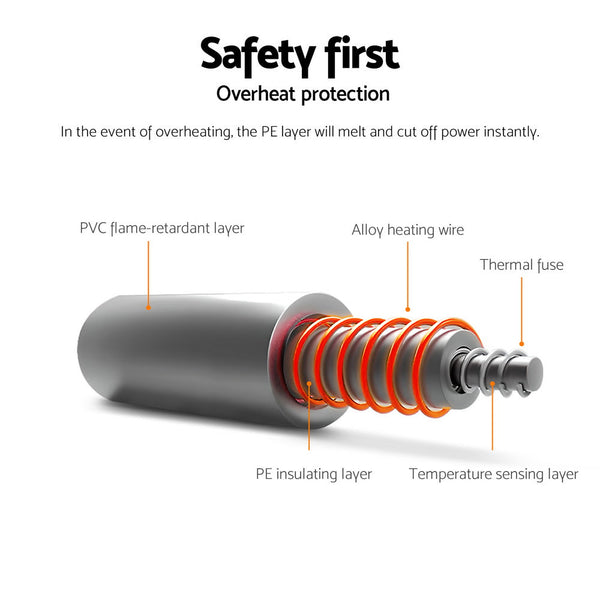 Safety first
Overheat protection

In the event of overheating, the PE layer will melt and cut off power instantly.

PVC flame-retardant layer

Alloy heating wire

Thermal fuse

PE insulating layer

Temperature sensing layer