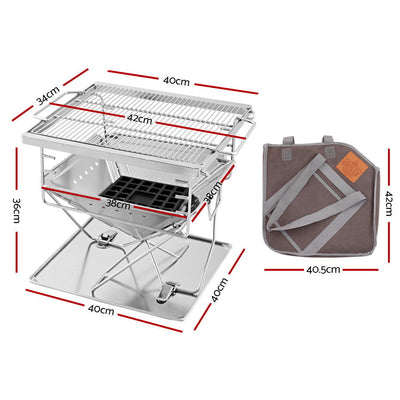 34cm
40cm
42cm
36cm
38cm
38cm
40cm
40cm
42cm
40.5cm