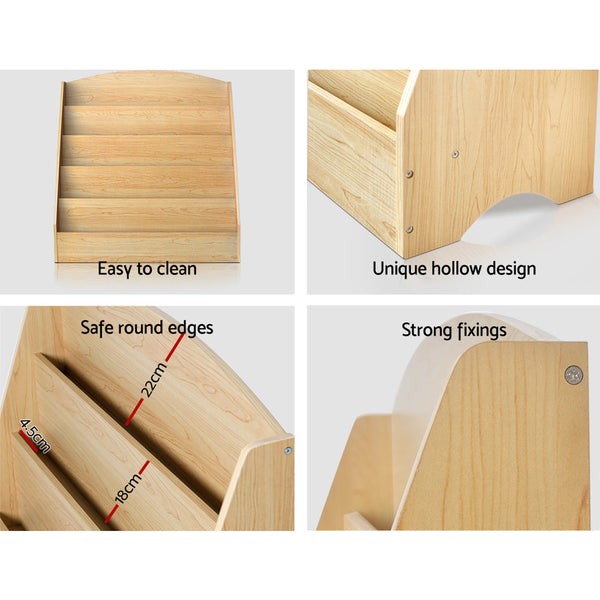 Easy to clean

Unique hollow design

Safe round edges

22cm

4.5cm

18cm

Strong fixings