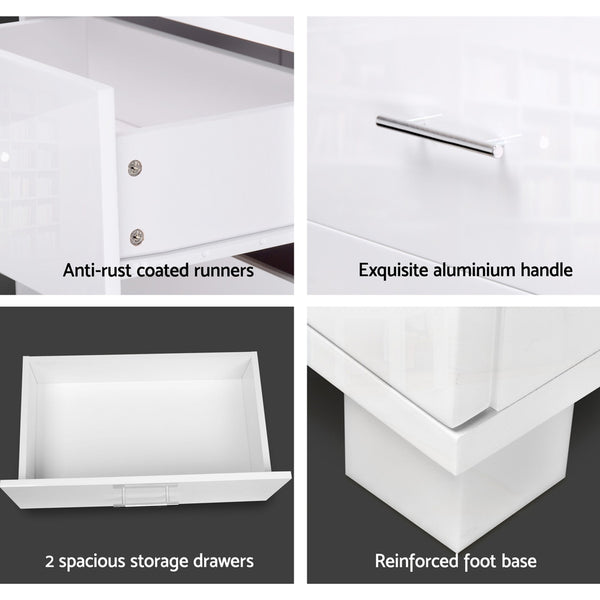 Anti-rust coated runners

Exquisite aluminium handle

2 spacious storage drawers

Reinforced foot base