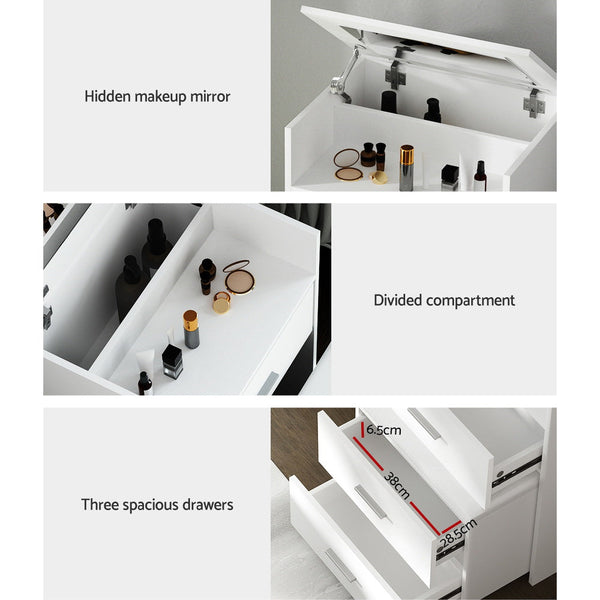 Hidden makeup mirror

Divided compartment

Three spacious drawers

6.5cm

38cm

28.5cm