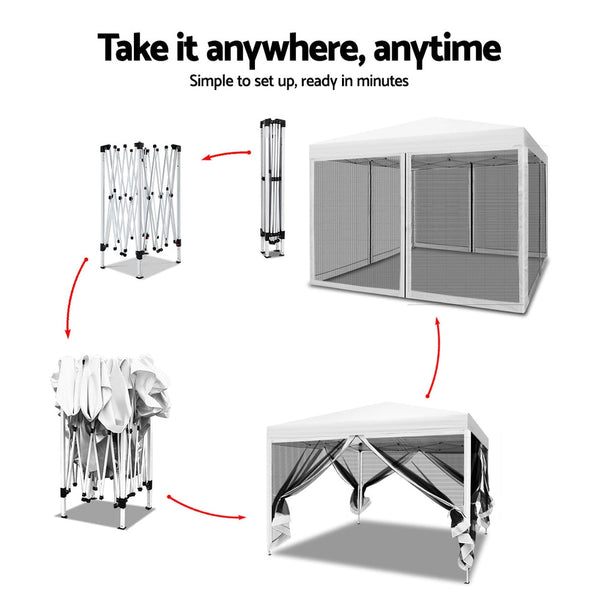 Take it anywhere, anytime
Simple to set up, ready in minutes