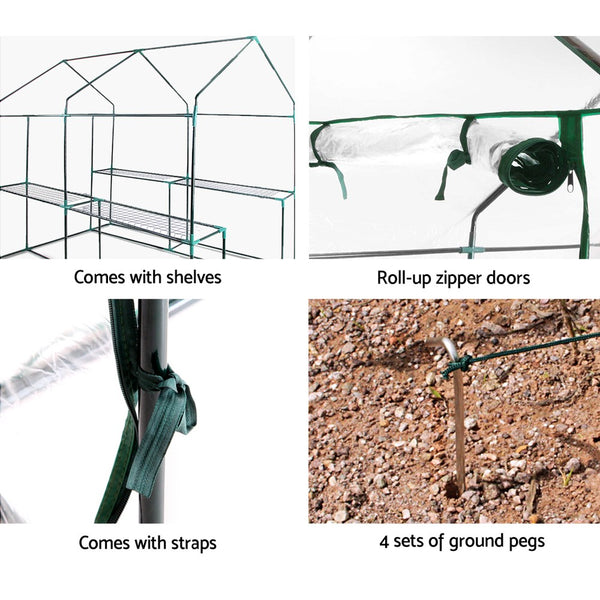 Comes with shelves

Roll-up zipper doors

Comes with straps

4 sets of ground pegs