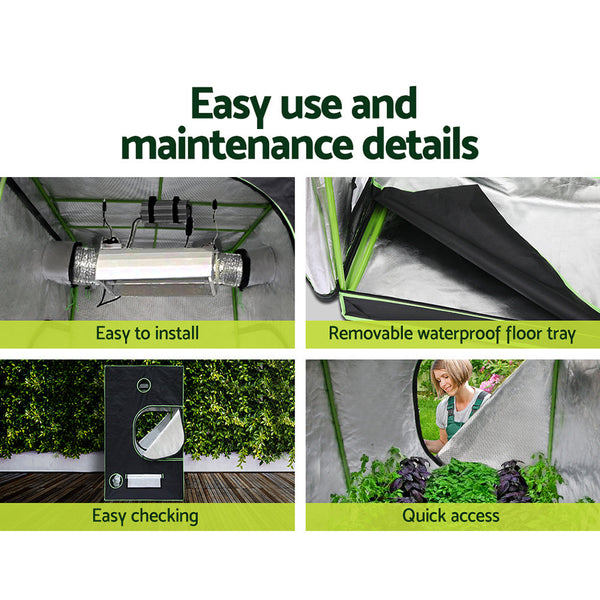 Easy use and maintenance details

Easy to install

Removable waterproof floor tray

Easy checking

Quick access