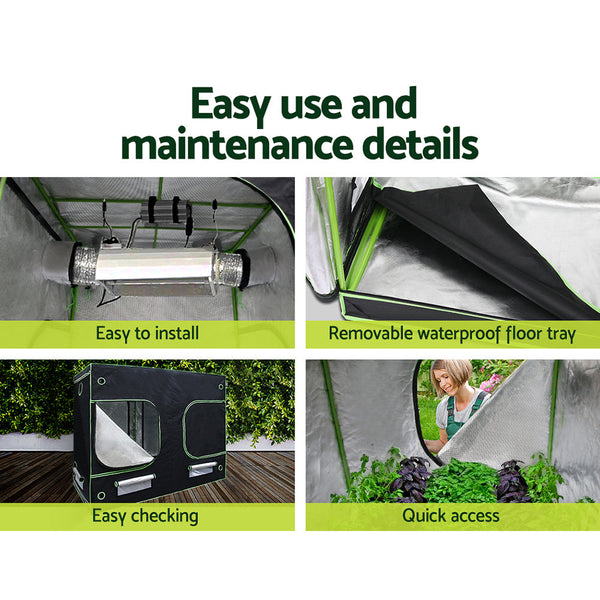 Easy use and maintenance details

Easy to install

Removable waterproof floor tray

Easy checking

Quick access