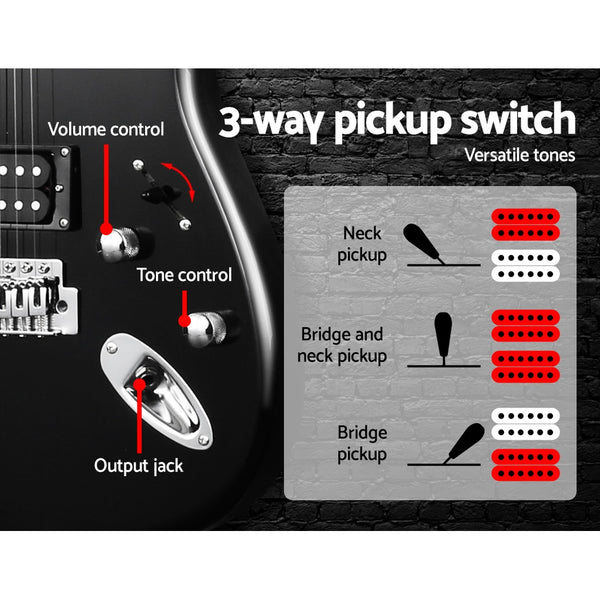 3-way pickup switch
Versatile tones

Volume control

Tone control

Output jack

Neck pickup

Bridge and neck pickup

Bridge pickup