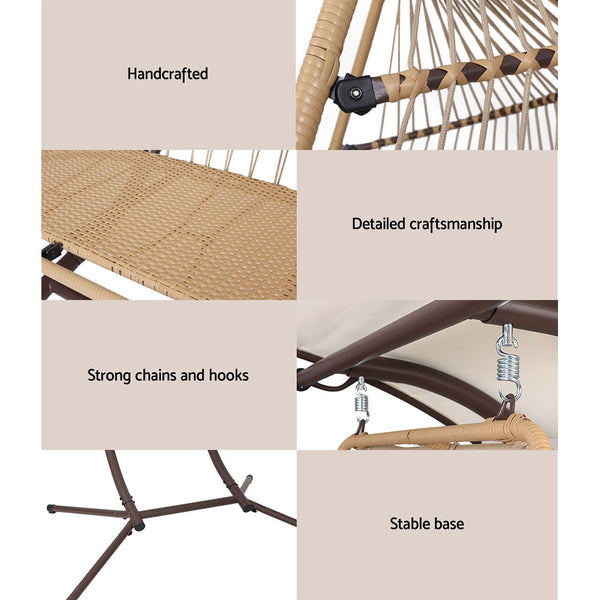 Handcrafted

Detailed craftsmanship

Strong chains and hooks

Stable base