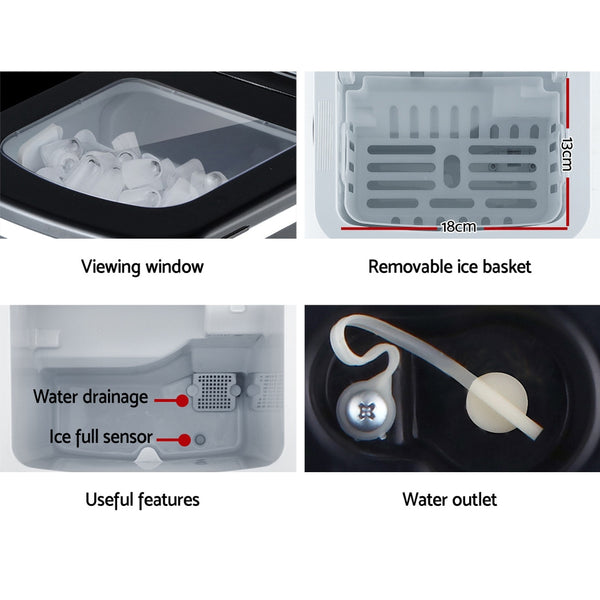 Viewing window

13cm

18cm

Removable ice basket

Water drainage

Ice full sensor

Useful features

Water outlet