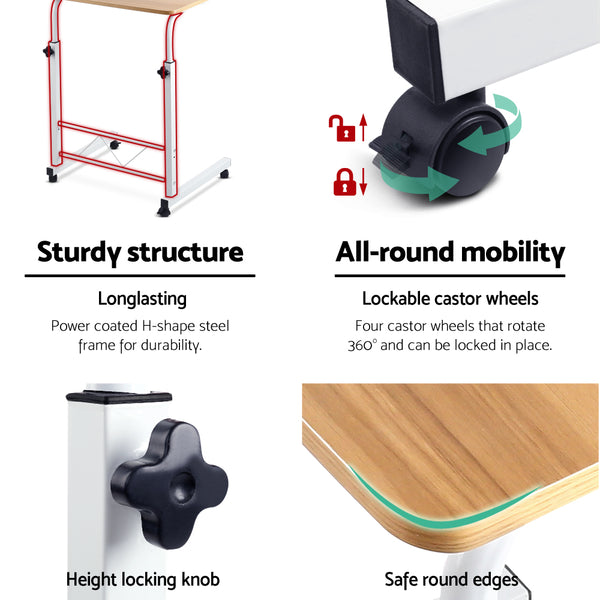 Sturdy structure

Longlasting

Power coated H-shape steel frame for durability.

All-round mobility

Lockable castor wheels

Four castor wheels that rotate 360° and can be locked in place.

Height locking knob

Safe round edges