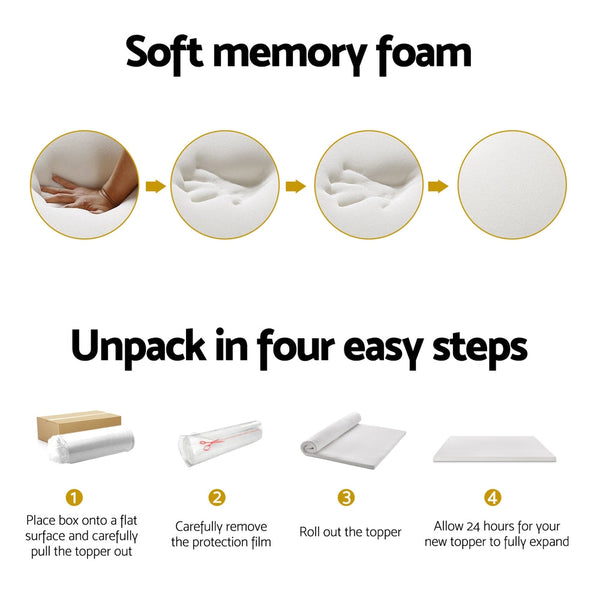 Soft memory foam

Unpack in four easy steps

1
Place box onto a flat surface and carefully pull the topper out

2
Carefully remove the protection film

3
Roll out the topper

4
Allow 24 hours for your new topper to fully expand