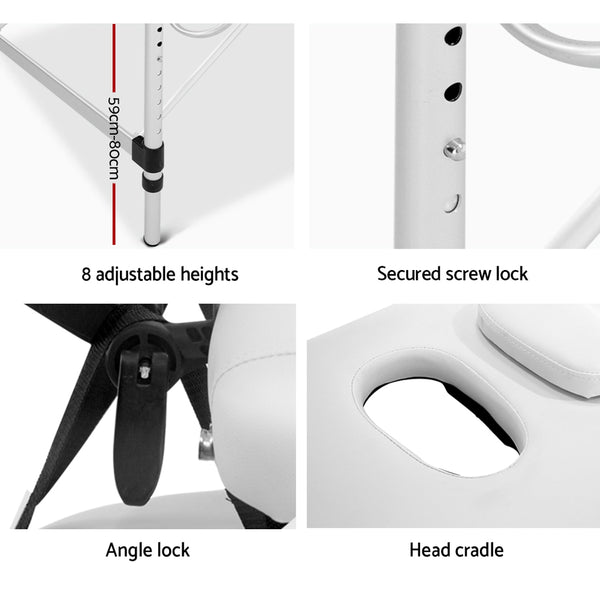 59cm-80cm

8 adjustable heights

Secured screw lock

Angle lock

Head cradle