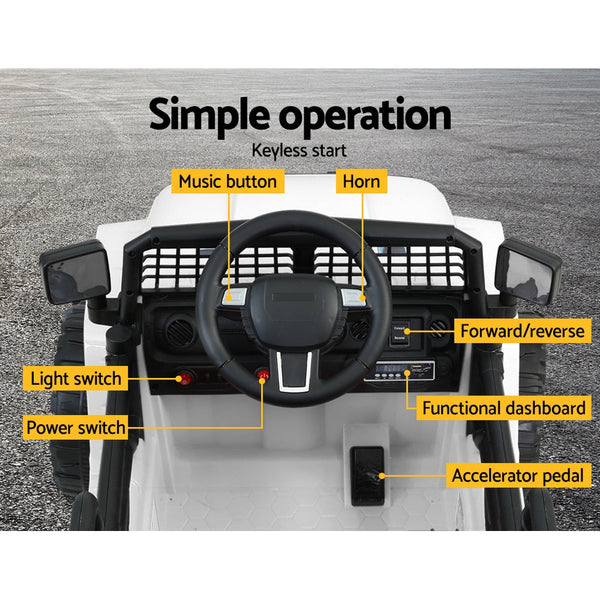 Simple operation

Keyless start

Music button

Horn

Forward/reverse

Light switch

Functional dashboard

Power switch

Accelerator pedal