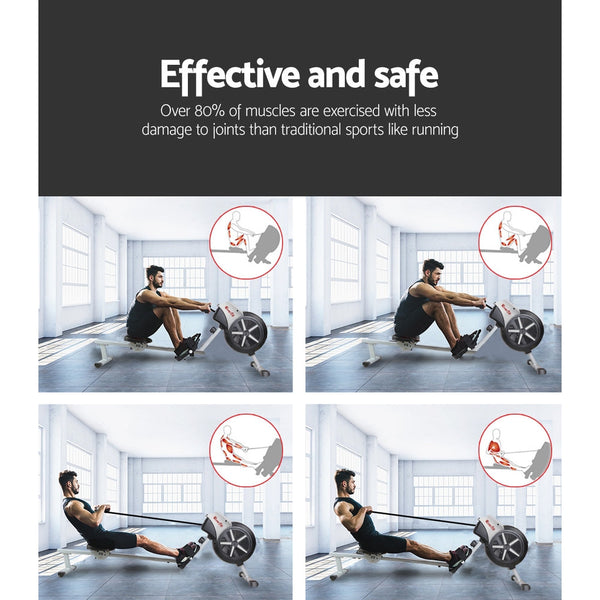 Effective and safe

Over 80% of muscles are exercised with less damage to joints than traditional sports like running