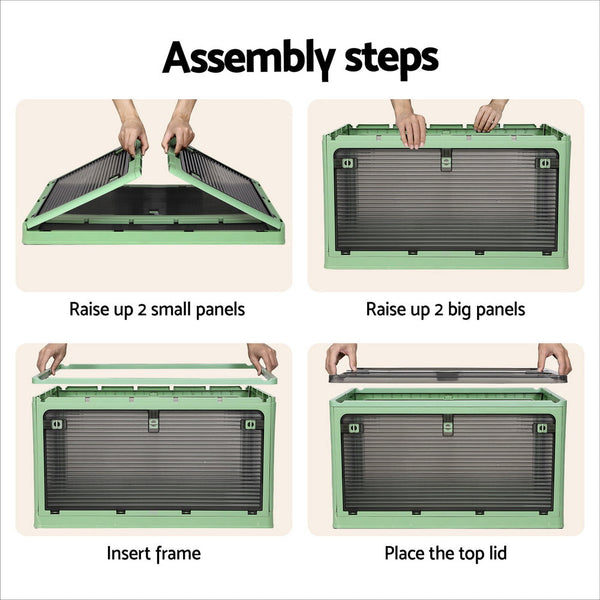 Assembly steps

Raise up 2 small panels

Raise up 2 big panels

Insert frame

Place the top lid