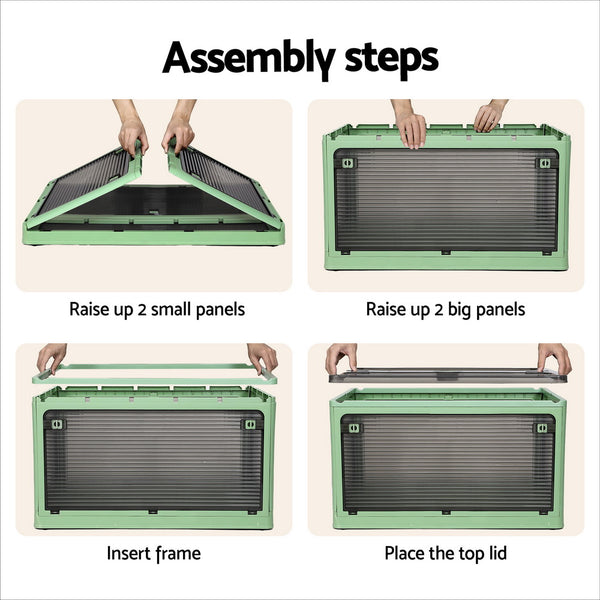 Assembly steps

Raise up 2 small panels

Raise up 2 big panels

Insert frame

Place the top lid