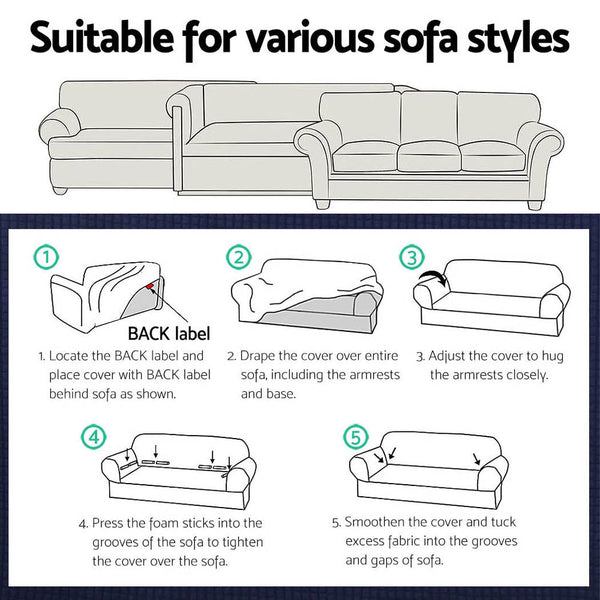 Suitable for various sofa styles

①

BACK label

1. Locate the BACK label and place cover with BACK label behind sofa as shown.

②

2. Drape the cover over entire sofa, including the armrests and base.

③

3. Adjust the cover to hug the armrests closely.

④

4. Press the foam sticks into the grooves of the sofa to tighten the cover over the sofa.

⑤

5. Smoothen the cover and tuck excess fabric into the grooves and gaps of sofa.