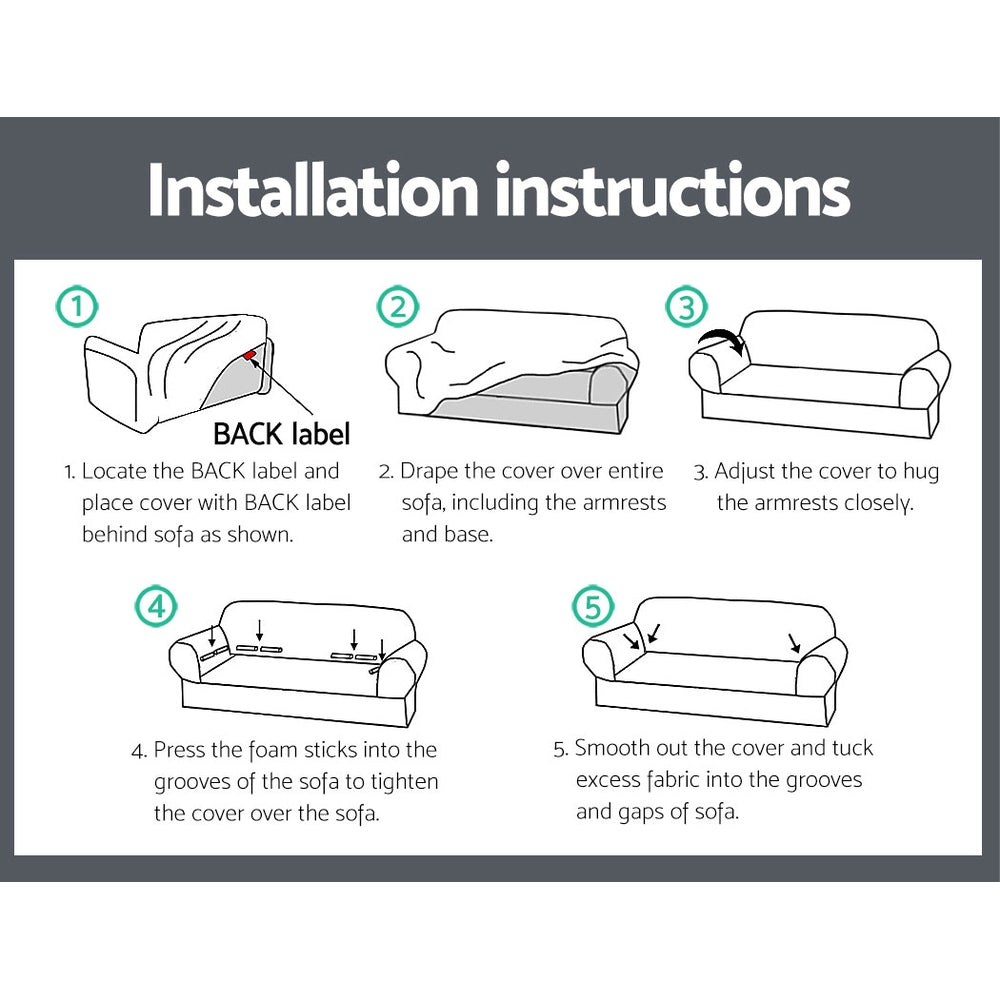 Installation instructions

1

BACK label

1. Locate the BACK label and place cover with BACK label behind sofa as shown.

2

2. Drape the cover over entire sofa, including the armrests and base.

3

3. Adjust the cover to hug the armrests closely.

4

4. Press the foam sticks into the grooves of the sofa to tighten the cover over the sofa.

5

5. Smooth out the cover and tuck excess fabric into the grooves and gaps of sofa.