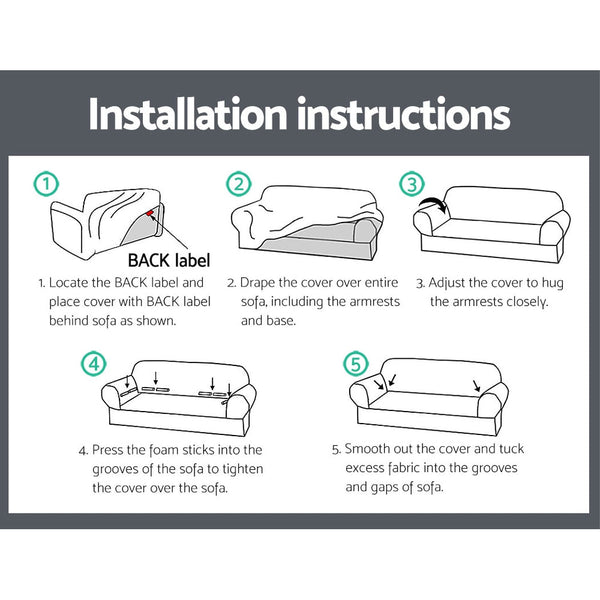 Installation instructions

①

BACK label

1. Locate the BACK label and place cover with BACK label behind sofa as shown.

②

2. Drape the cover over entire sofa, including the armrests and base.

③

3. Adjust the cover to hug the armrests closely.

④

4. Press the foam sticks into the grooves of the sofa to tighten the cover over the sofa.

⑤

5. Smooth out the cover and tuck excess fabric into the grooves and gaps of sofa.