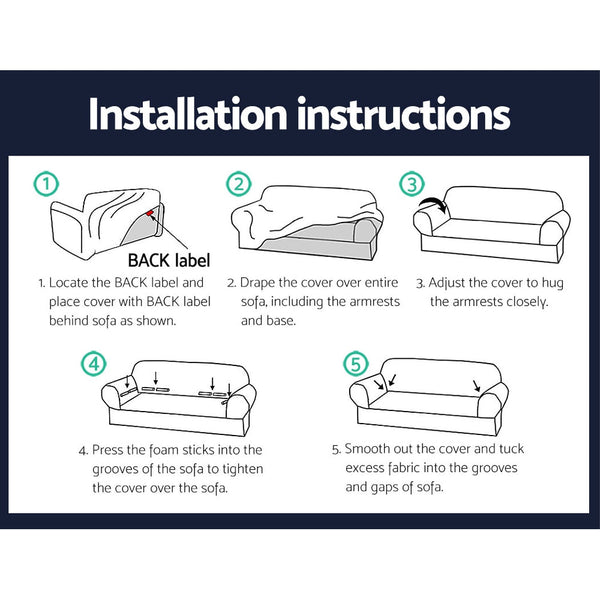 Installation instructions

①

BACK label

1. Locate the BACK label and place cover with BACK label behind sofa as shown.

②

2. Drape the cover over entire sofa, including the armrests and base.

③

3. Adjust the cover to hug the armrests closely.

④

4. Press the foam sticks into the grooves of the sofa to tighten the cover over the sofa.

⑤

5. Smooth out the cover and tuck excess fabric into the grooves and gaps of sofa.