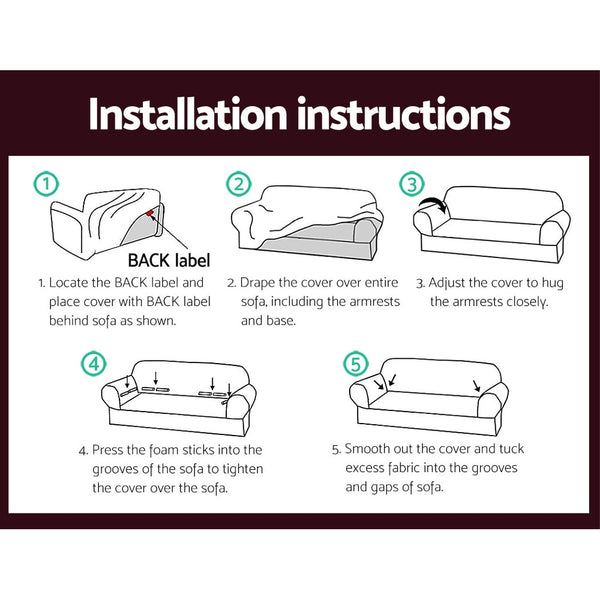 Installation instructions

①

BACK label

1. Locate the BACK label and place cover with BACK label behind sofa as shown.

②

2. Drape the cover over entire sofa, including the armrests and base.

③

3. Adjust the cover to hug the armrests closely.

④

4. Press the foam sticks into the grooves of the sofa to tighten the cover over the sofa.

⑤

5. Smooth out the cover and tuck excess fabric into the grooves and gaps of sofa.